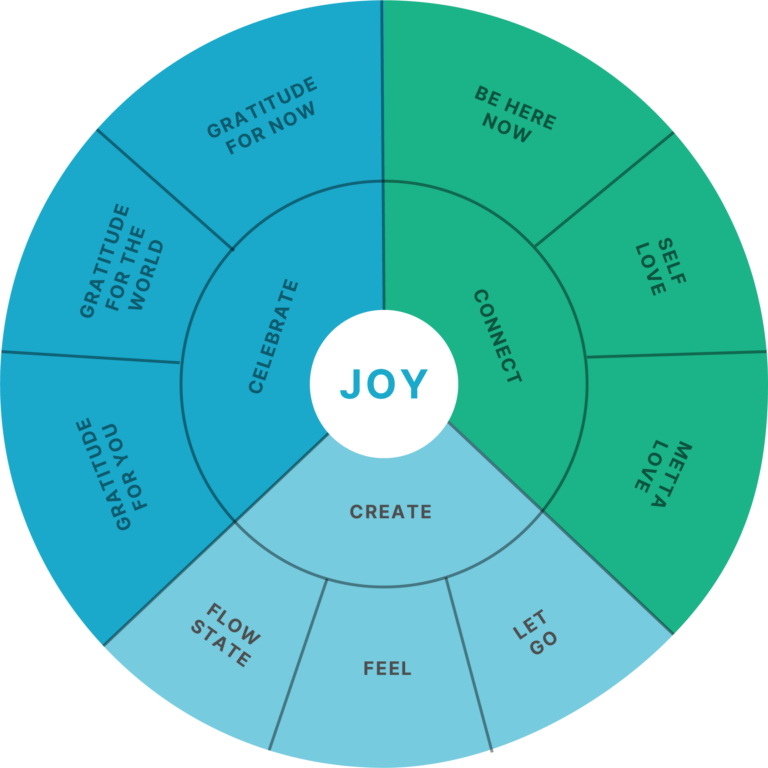 JOY

CELEBRATE

GRATITUDE FOR NOW

GRATITUDE FOR THE WORLD

GRATITUDE FOR YOU

CONNECT

BE HERE NOW

SELF LOVE

METTA LOVE

CREATE

FLOW STATE

FEEL

LET GO