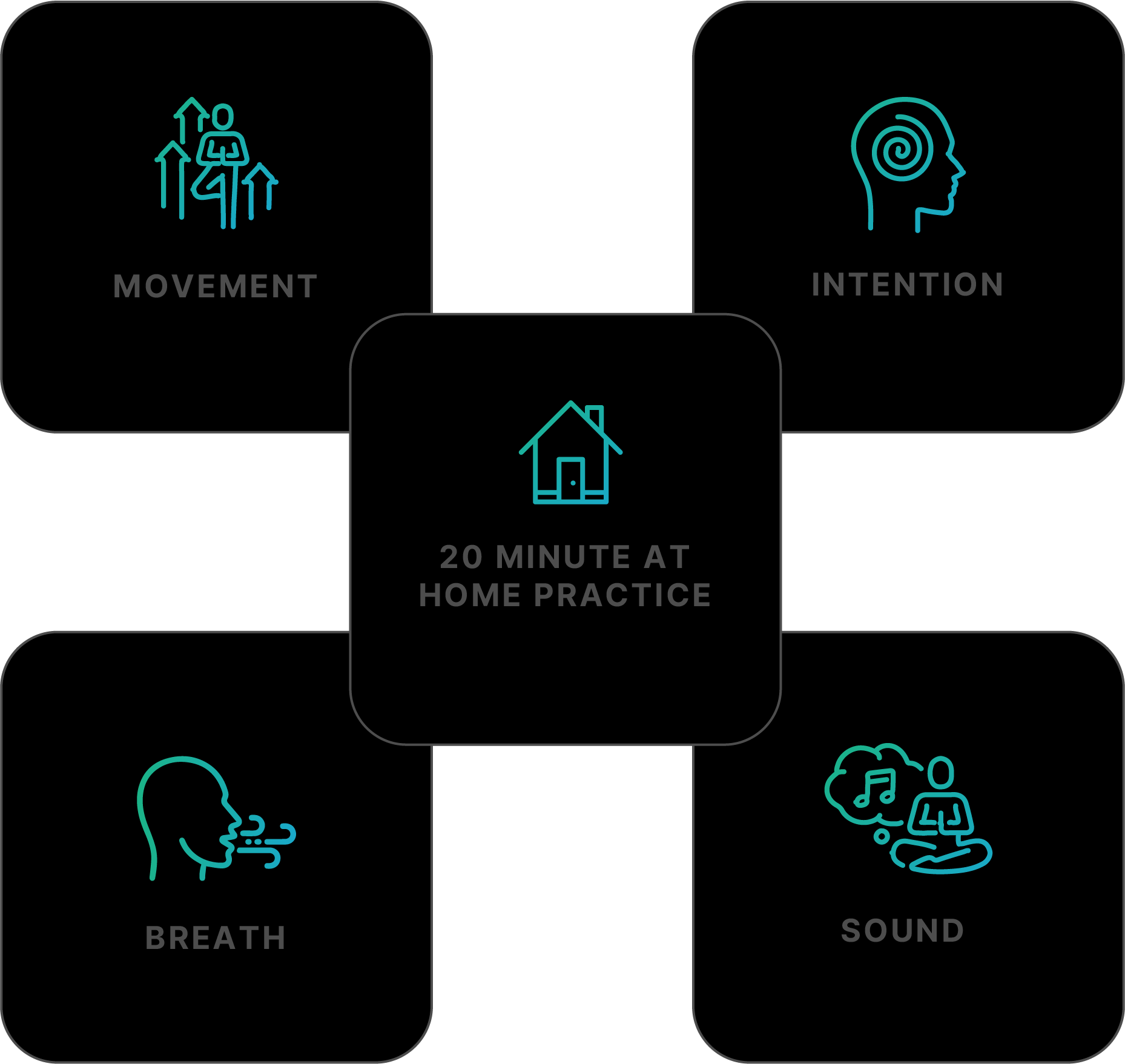 MOVEMENT

INTENTION

20 MINUTE AT HOME PRACTICE

BREATH

SOUND